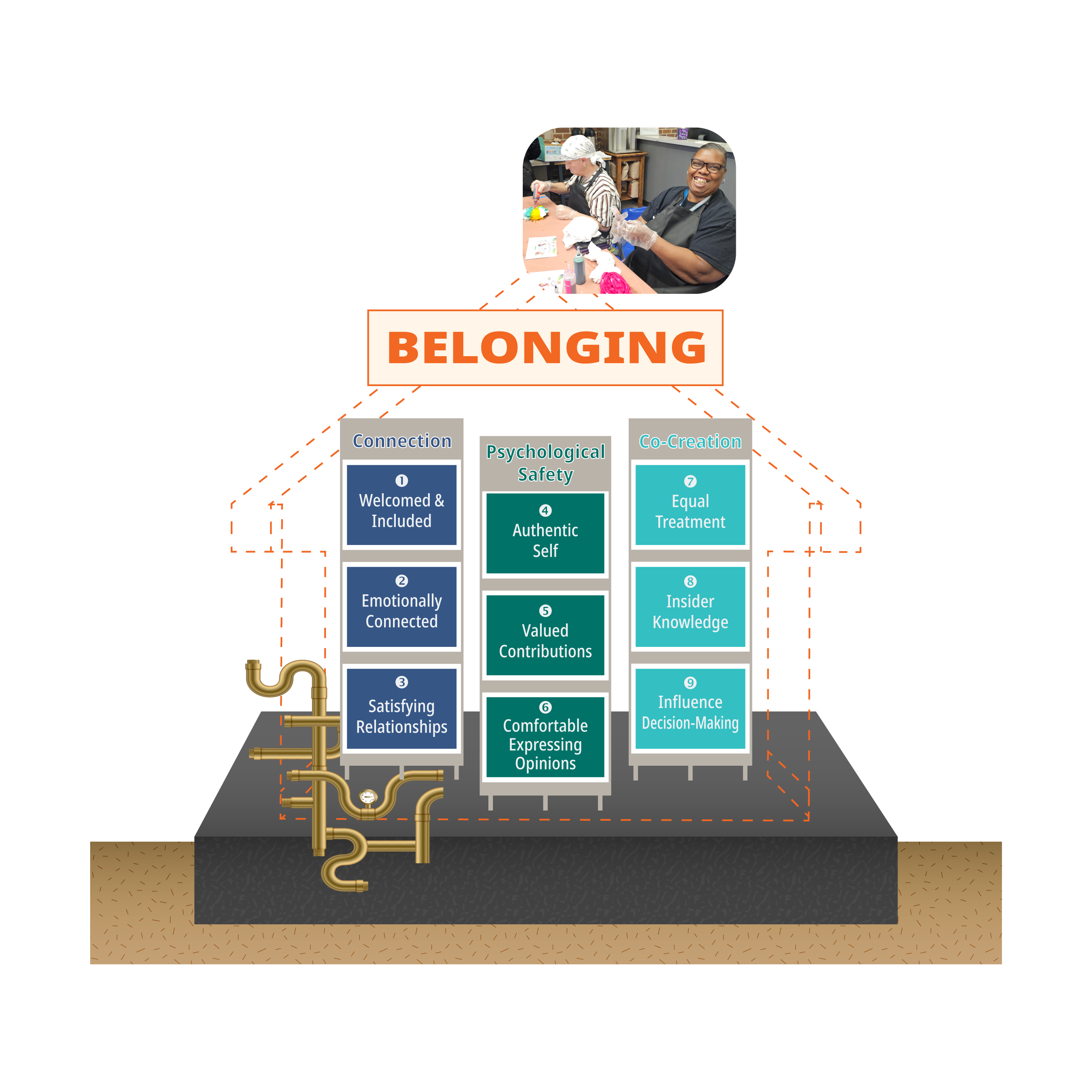 BELONGING

Connection

1 Welcomed & Included

2 Emotionally Connected

3 Satisfying Relationships

Psychological Safety

4 Authentic Self

5 Valued Contributions

6 Comfortable Expressing Opinions

Co-Creation

7 Equal Treatment

8 Insider Knowledge

9 Influence Decision-Making